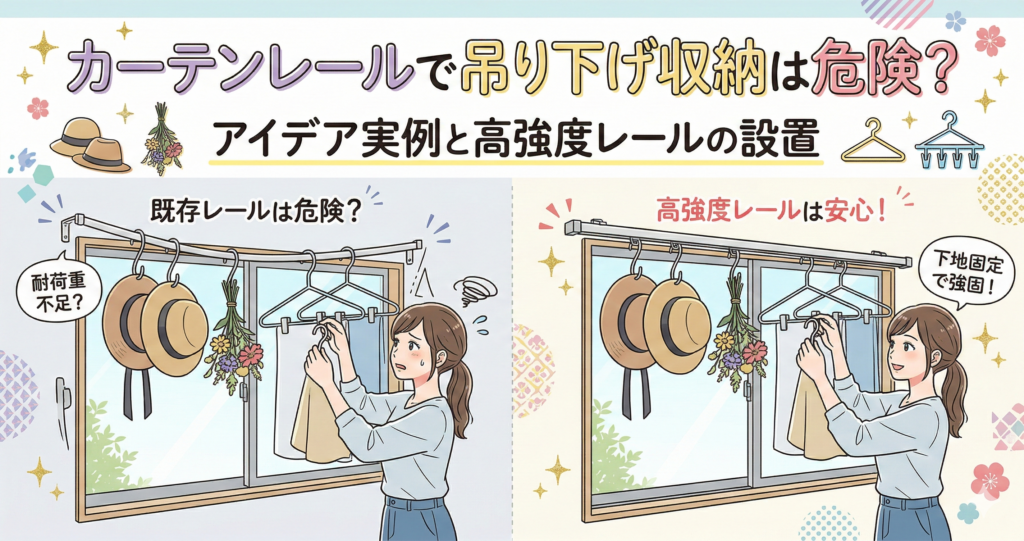 カーテンレールで吊り下げ収納は危険？

アイデア実例と高強度レールの設置

既存レールは危険？

耐荷重不足？

高強度レールは安心！

下地固定で強固！