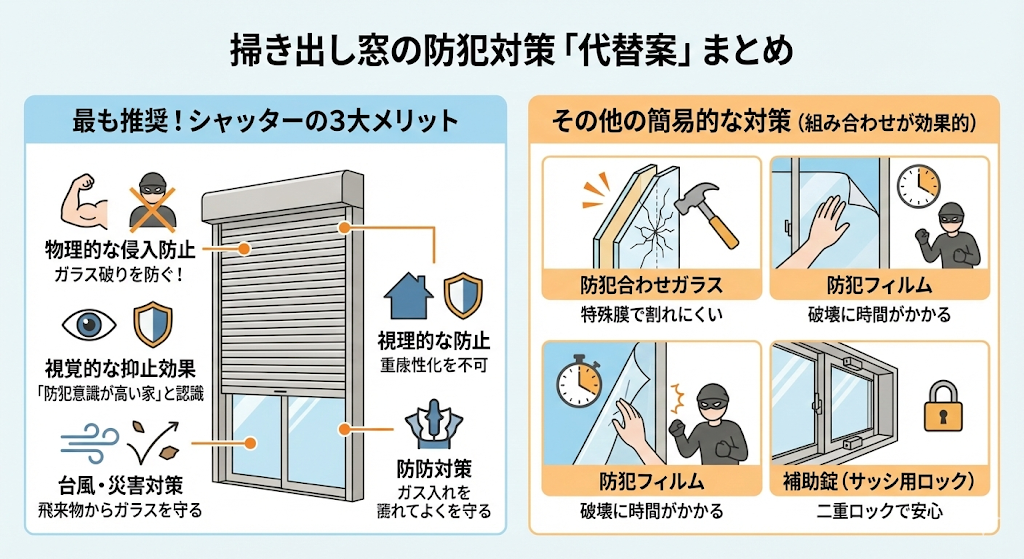 掃き出し窓の防犯対策「代替案」まとめ

最も推奨！シャッターの3大メリット

物理的な侵入防止
ガラス破りを防ぐ！

視覚的な抑止効果
「防犯意識が高い家」と認識

台風・災害対策
飛来物からガラスを守る

視理的な防止
重康性化を不可

防防対策
ガス入れを
麗れてよくを守る

その他の簡易的な対策（組み合わせが効果的）

防犯合わせガラス
特殊膜で割れにくい

防犯フィルム
破壊に時間がかかる

防犯フィルム
破壊に時間がかかる

補助錠（サッシ用ロック）
二重ロックで安心