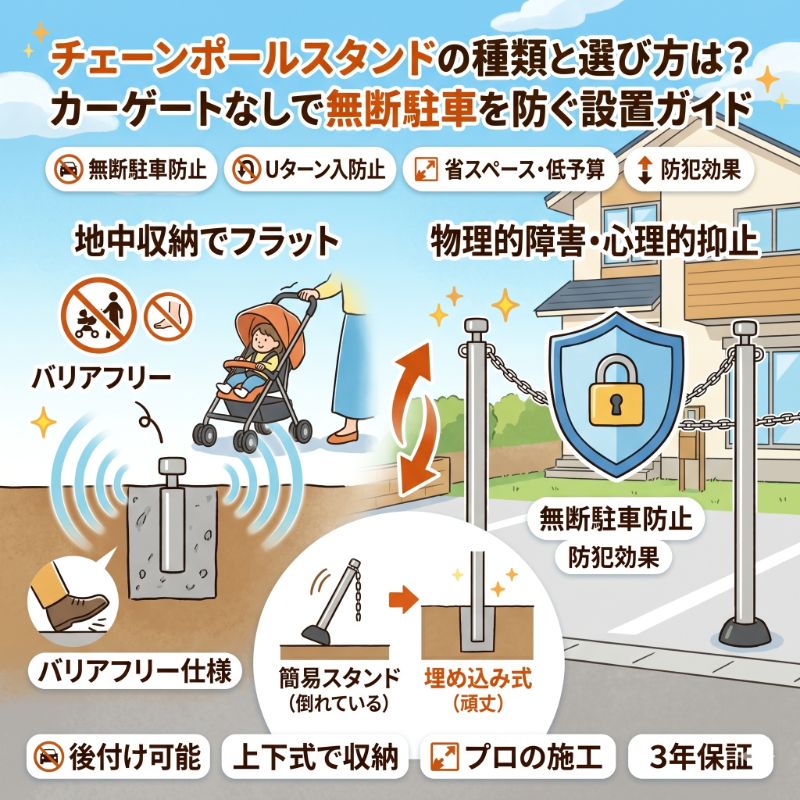 チェーンポールスタンドの種類と選び方は?
カーゲートなしで無断駐車を防ぐ設置ガイド

無断駐車防止　Uターン入防止　省スペース・低予算　防犯効果

地中収納でフラット

バリアフリー

バリアフリー仕様

物理的障害・心理的抑止

無断駐車防止
防犯効果

簡易スタンド
(倒れている)

埋め込み式
(頑丈)

後付け可能　上下式で収納　プロの施工　3年保証